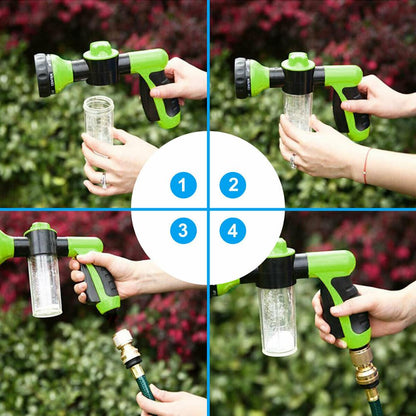 1
2
3
4